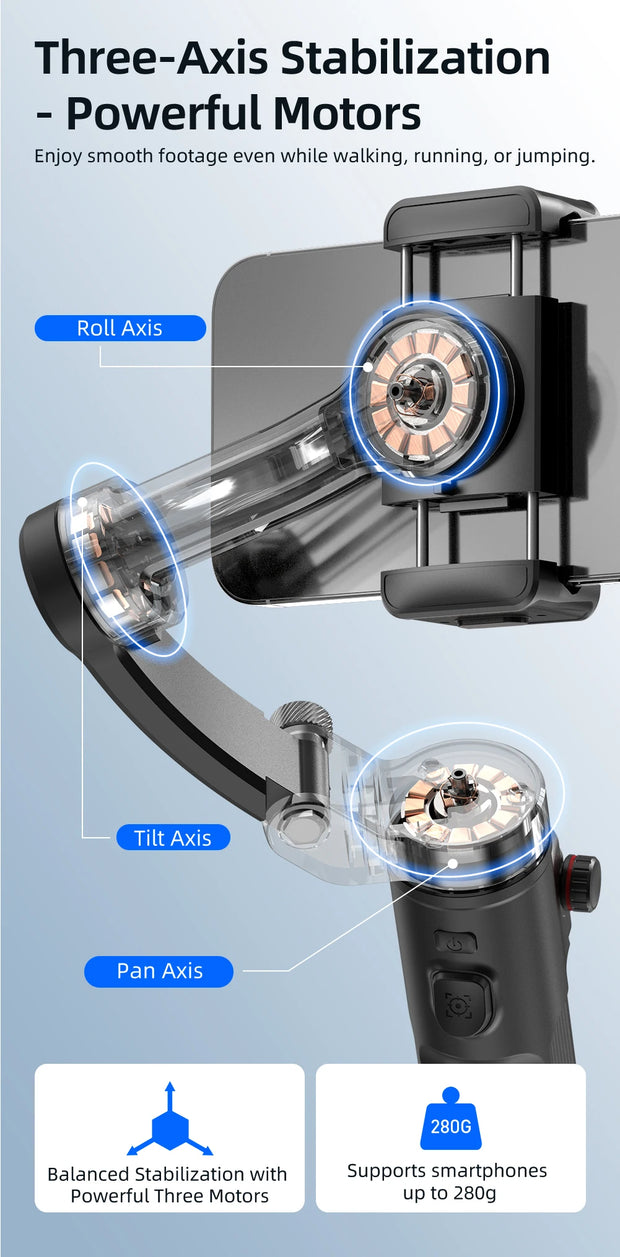 Three-Axis Stabilization - Powerful Motors

Enjoy smooth footage even while walking, running, or jumping.

Roll Axis

Tilt Axis

Pan Axis

Balanced Stabilization with Powerful Three Motors

280G

Supports smartphones up to 280g