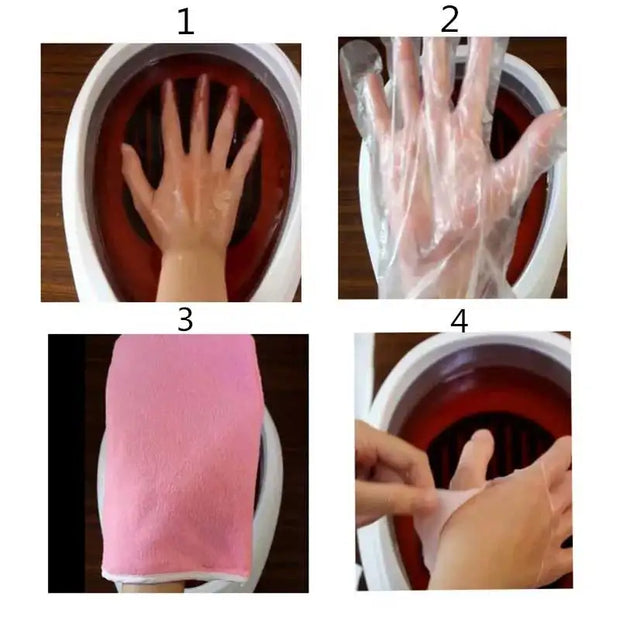 1
2
3
4