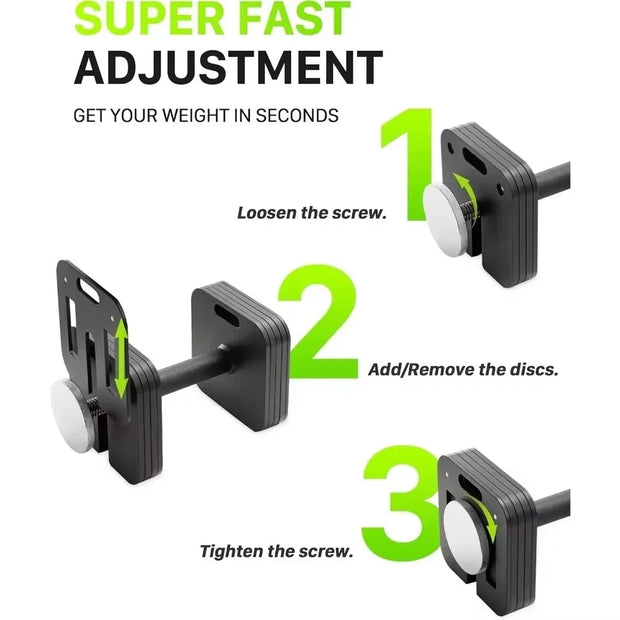 SUPER FAST
ADJUSTMENT

GET YOUR WEIGHT IN SECONDS

1

Loosen the screw.

2

Add/Remove the discs.

3

Tighten the screw.