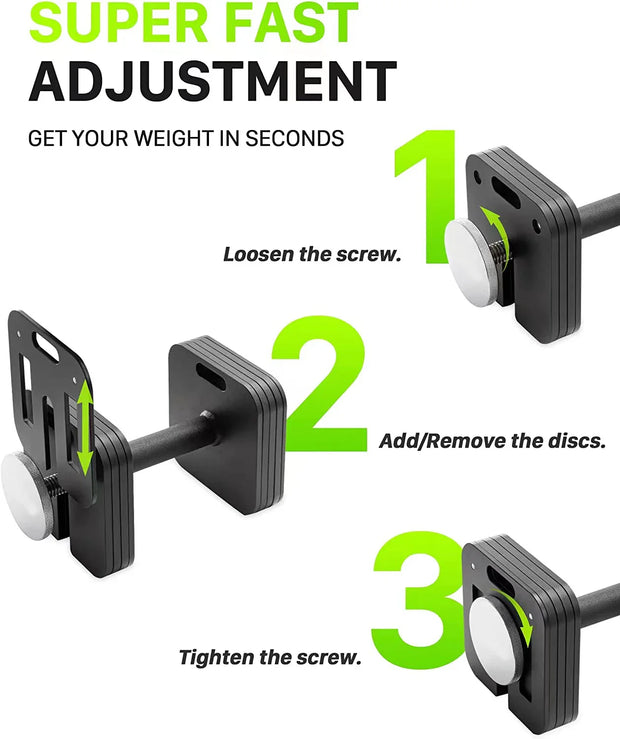 SUPER FAST
ADJUSTMENT

GET YOUR WEIGHT IN SECONDS

1

Loosen the screw.

2

Add/Remove the discs.

3

Tighten the screw.